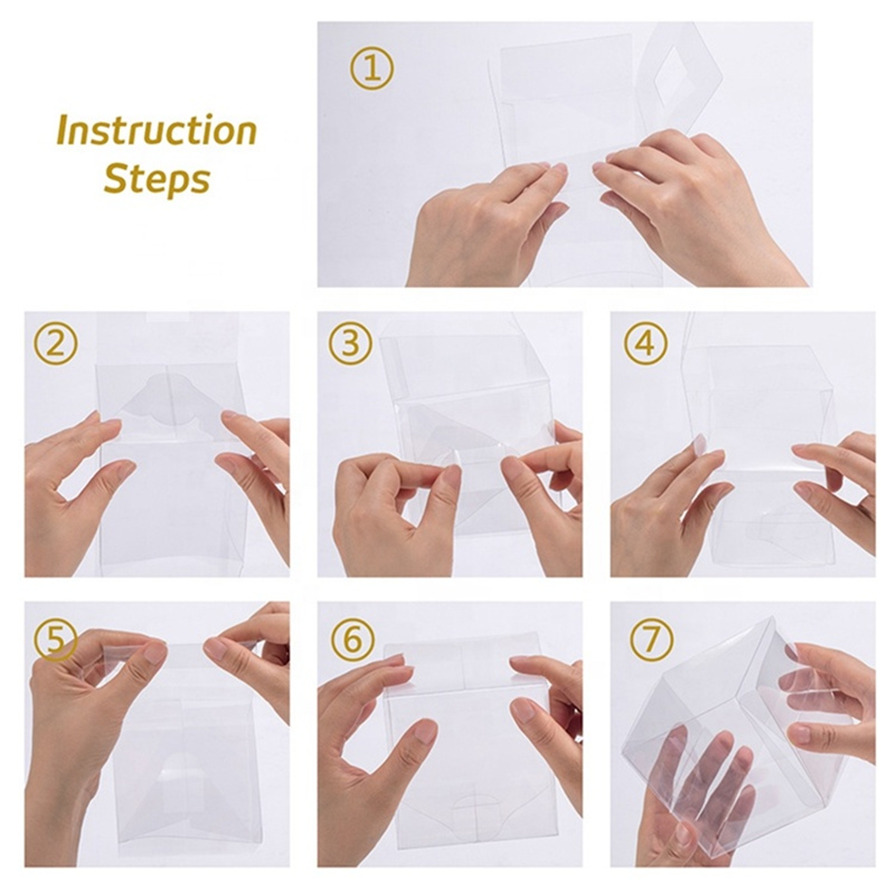 Instruction Steps

①

②

③

④

⑤

⑥

⑦